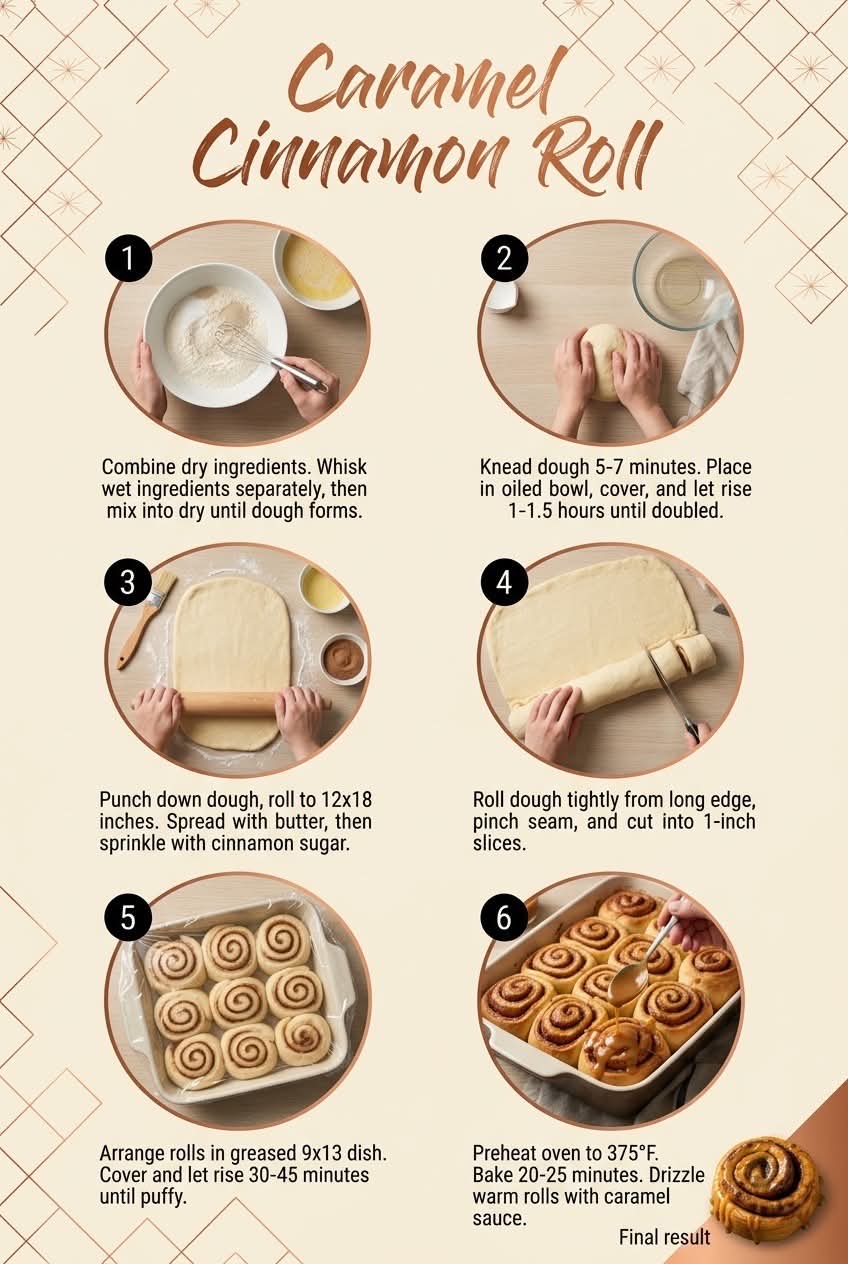 Caramel Cinnamon Roll

1

Combine dry ingredients. Whisk wet ingredients separately, then mix into dry until dough forms.

2

Knead dough 5-7 minutes. Place in oiled bowl, cover, and let rise 1-1.5 hours until doubled.

3

Punch down dough, roll to 12x18 inches. Spread with butter, then sprinkle with cinnamon sugar.

4

Roll dough tightly from long edge, pinch seam, and cut into 1-inch slices.

5

Arrange rolls in greased 9x13 dish. Cover and let rise 30-45 minutes until puffy.

6

Preheat oven to 375°F. Bake 20-25 minutes. Drizzle warm rolls with caramel sauce.

Final result